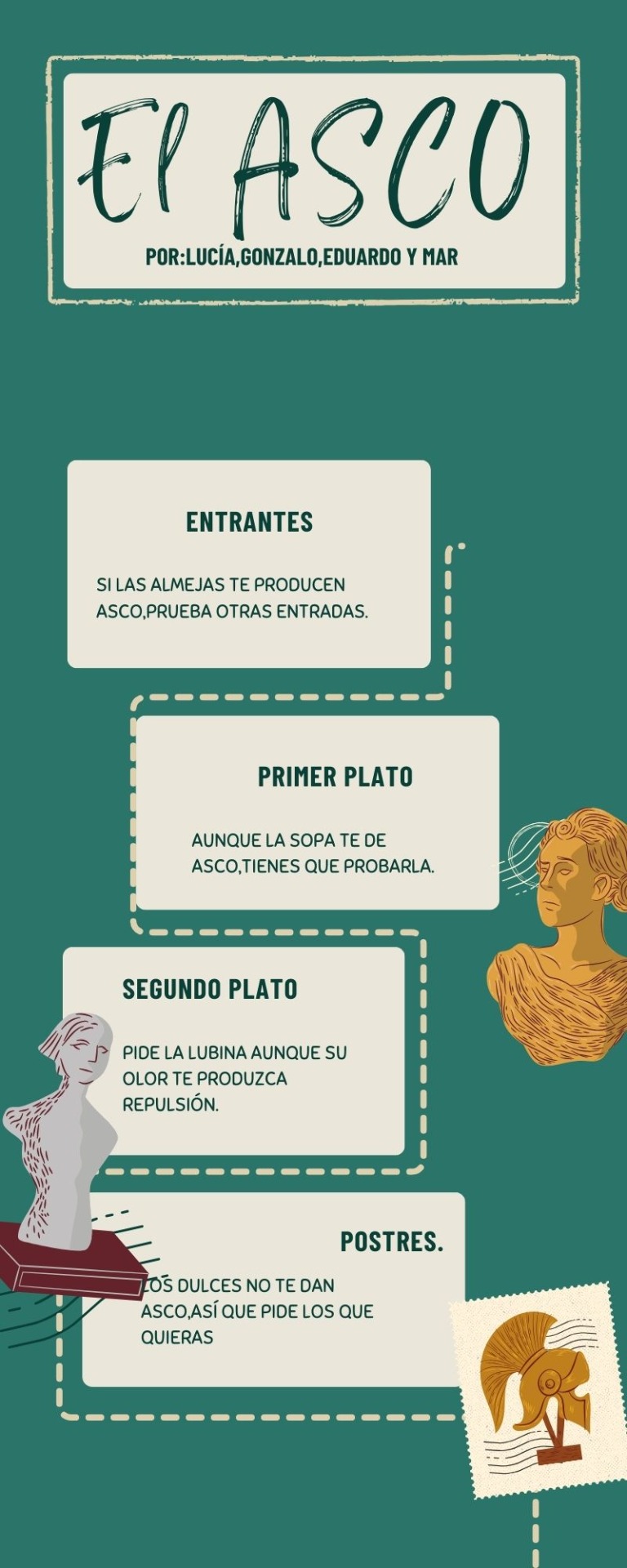 El ASCO

POR:LUCÍA,GONZALO,EDUARDO Y MAR

ENTRANTES

SI LAS ALMEJAS TE PRODUCEN ASCO,PRUEBA OTRAS ENTRADAS.

PRIMER PLATO

AUNQUE LA SOPA TE DE ASCO,TIENES QUE PROBARLA.

SEGUNDO PLATO

PIDE LA LUBINA AUNQUE SU OLOR TE PRODUZCA REPULSIÓN.

POSTRES.

LOS DULCES NO TE DAN ASCO,ASÍ QUE PIDE LOS QUE QUIERAS